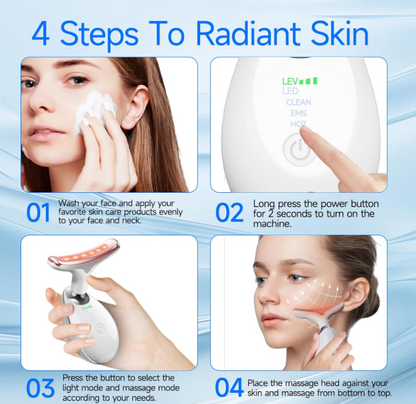 4 Steps To Radiant Skin

LEV
LED
CLEAN
EMS
HOT

01 Wash your face and apply your favorite skin care products evenly to your face and neck.

02 Long press the power button for 2 seconds to turn on the machine.

03 Press the button to select the light mode and massage mode according to your needs.

04 Place the massage head against your skin and massage from bottom to top.