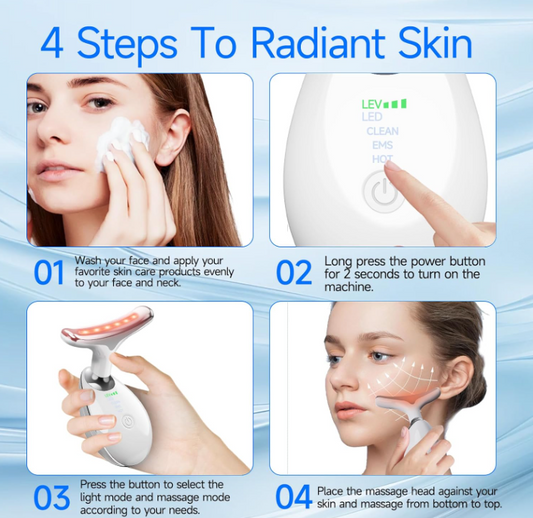 4 Steps To Radiant Skin

LEV
LED
CLEAN
EMS
HOT

01 Wash your face and apply your favorite skin care products evenly to your face and neck.

02 Long press the power button for 2 seconds to turn on the machine.

LEV

03 Press the button to select the light mode and massage mode according to your needs.

04 Place the massage head against your skin and massage from bottom to top.